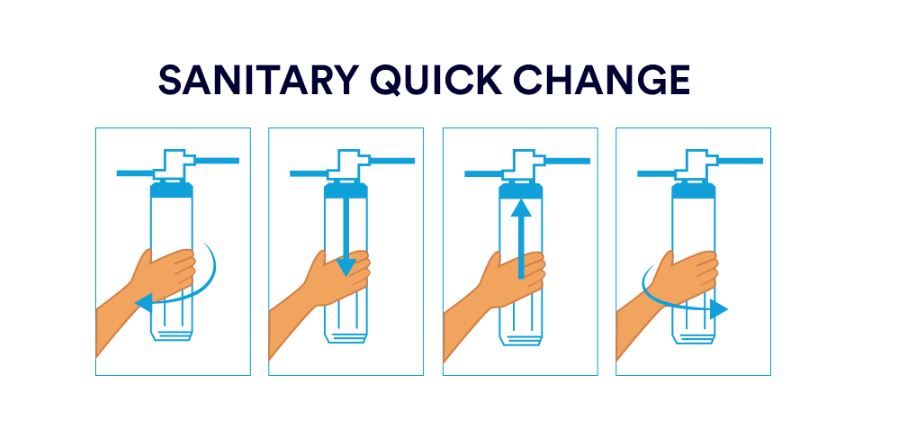 SANITARY QUICK CHANGE